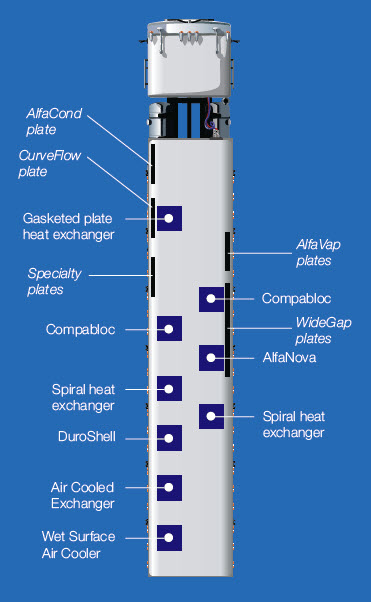 AlfaCond plate

CurveFlow plate

Gasketed plate heat exchanger

Specialty plates

Compabloc

Spiral heat exchanger

DuroShell

Air Cooled Exchanger

Wet Surface Air Cooler

AlfaVap plates

Compabloc

WideGap plates

AlfaNova

Spiral heat exchanger