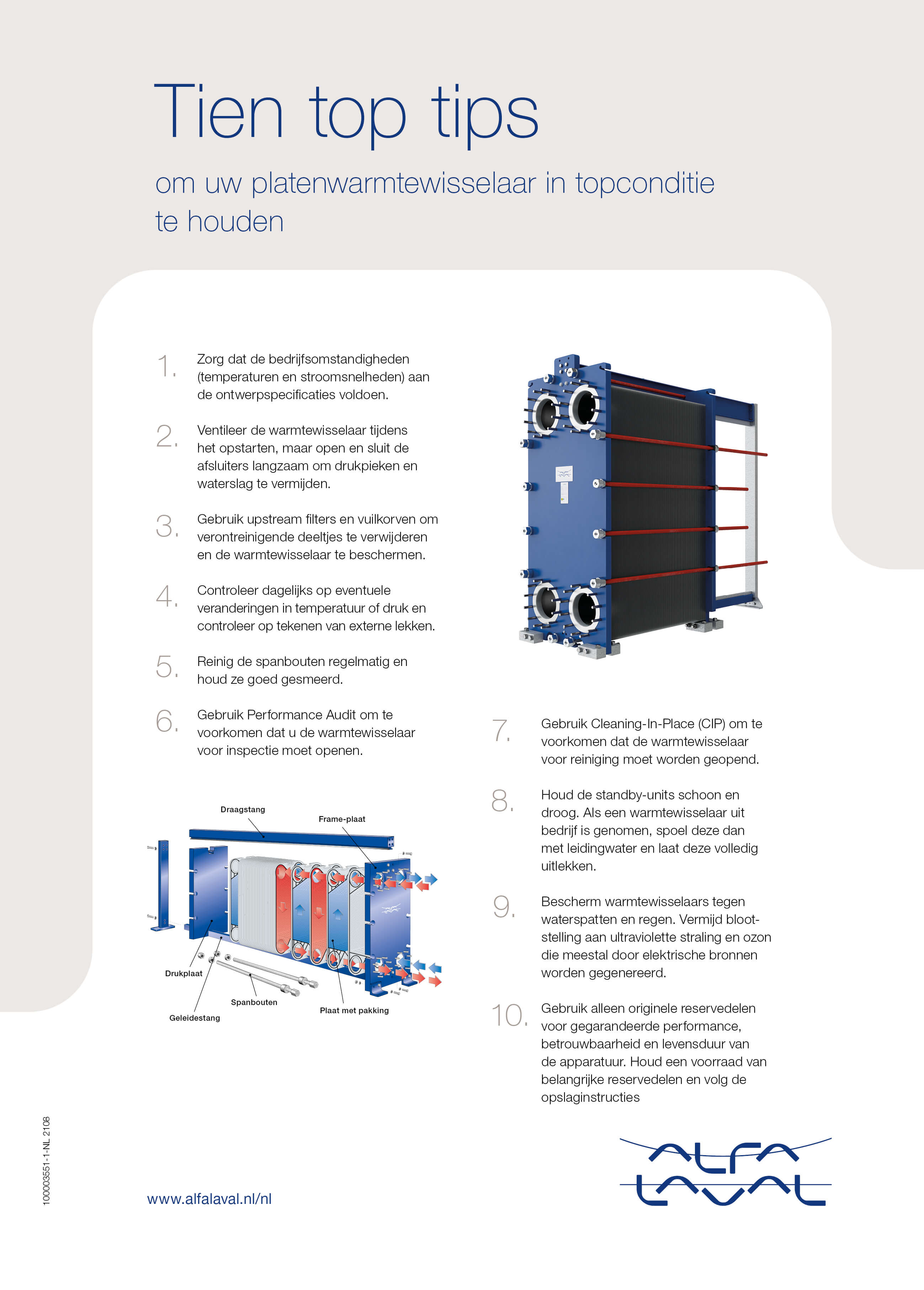 Tien top tips

om uw platenwarmtewisselaar in topconditie te houden

1. Zorg dat de bedrijfsomstandigheden (temperaturen en stroomsnelheden) aan de ontwerpspecificaties voldoen.

2. Ventileer de warmtewisselaar tijdens het opstarten, maar open en sluit de afsluiters langzaam om drukpieken en waterslag te vermijden.

3. Gebruik upstream filters en vuilkorven om verontreinigende deeltjes te verwijderen en de warmtewisselaar te beschermen.

4. Controleer dagelijks op eventuele veranderingen in temperatuur of druk en controleer op tekenen van externe lekken.

5. Reinig de spanbouten regelmatig en houd ze goed gesmeerd.

6. Gebruik Performance Audit om te voorkomen dat u de warmtewisselaar voor inspectie moet openen.

Draagstang
Frame-plaat
Drukplaat
Geleidestang
Spanbouten
Plaat met pakking

7. Gebruik Cleaning-In-Place (CIP) om te voorkomen dat de warmtewisselaar voor reiniging moet worden geopend.

8. Houd de standby-units schoon en droog. Als een warmtewisselaar uit bedrijf is genomen, spoel deze dan met leidingwater en laat deze volledig uitlekken.

9. Bescherm warmtewisselaars tegen waterspatten en regen. Vermijd blootstelling aan ultraviolette straling en ozon die meestal door elektrische bronnen worden gegenereerd.

10. Gebruik alleen originele reservedelen voor gegarandeerde performance, betrouwbaarheid en levensduur van de apparatuur. Houd een voorraad van belangrijke reservedelen en volg de opslaginstructies

100003551-1-NL 2108

www.alfalaval.nl/nl

ALFA LAVAL