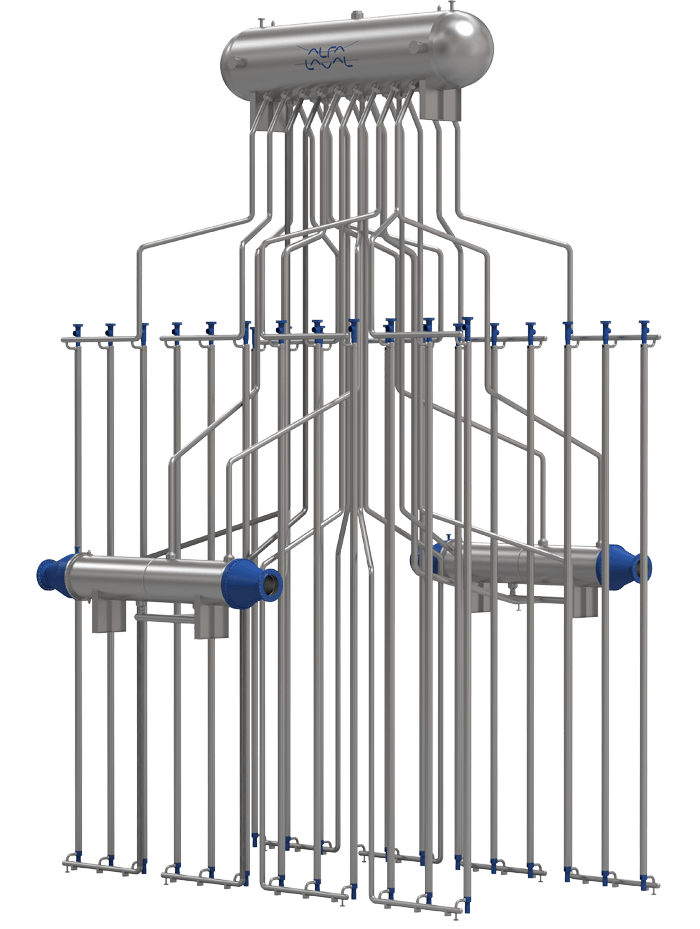 ALFA LAVAL