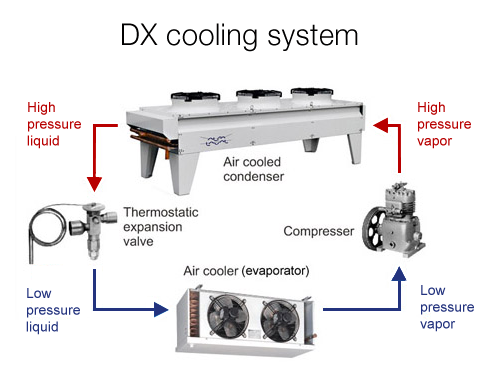 DX cooling system

High pressure liquid

High pressure vapor

Air cooled condenser

Thermostatic expansion valve

Compresser

Air cooler (evaporator)

Low pressure liquid

Low pressure vapor