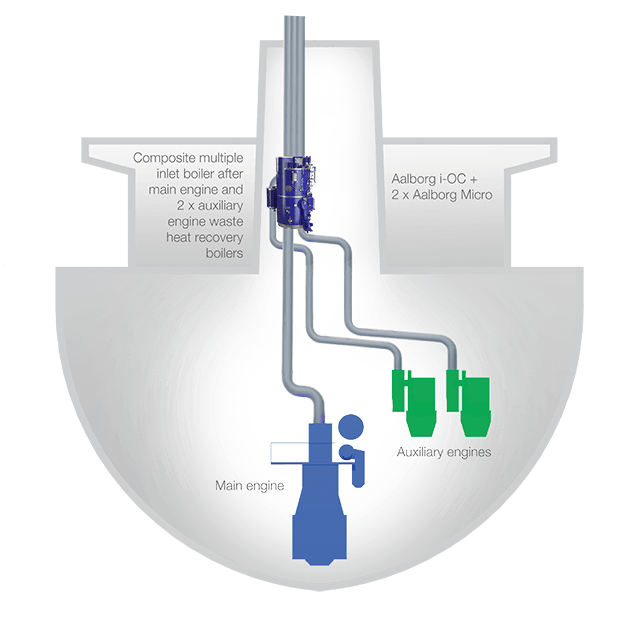 Composite multiple inlet boiler after main engine and 2 x auxiliary engine waste heat recovery boilers

Aalborg i-OC + 2 x Aalborg Micro

Auxiliary engines

Main engine