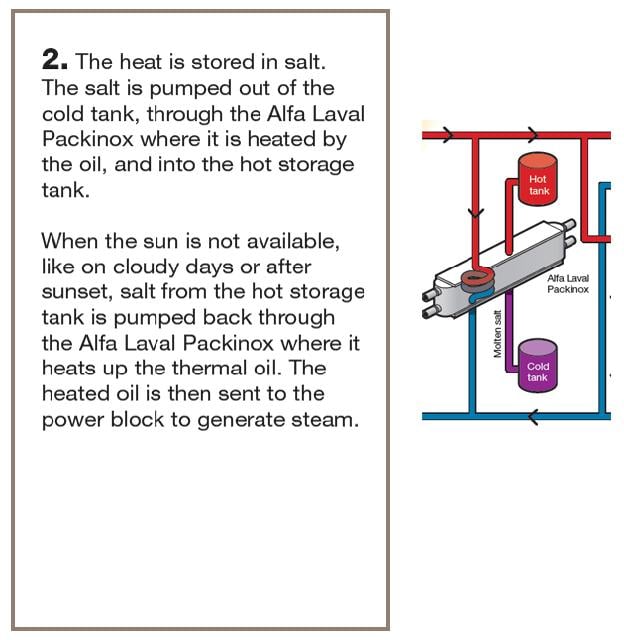 2. The heat is stored in salt. The salt is pumped out of the cold tank, through the Alfa Laval Packinox where it is heated by the oil, and into the hot storage tank.

When the sun is not available, like on cloudy days or after sunset, salt from the hot storage tank is pumped back through the Alfa Laval Packinox where it heats up the thermal oil. The heated oil is then sent to the power block to generate steam.

Hot tank

Alfa Laval Packinox

Molten salt

Cold tank