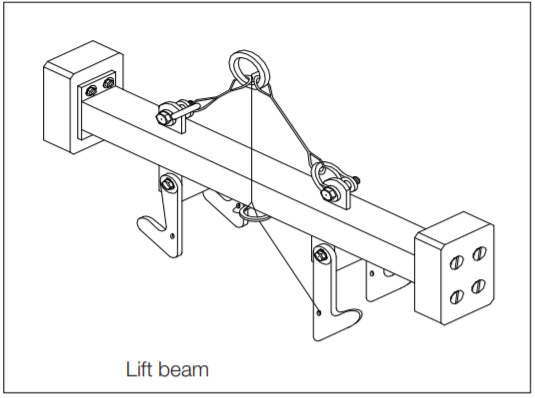 Lift beam