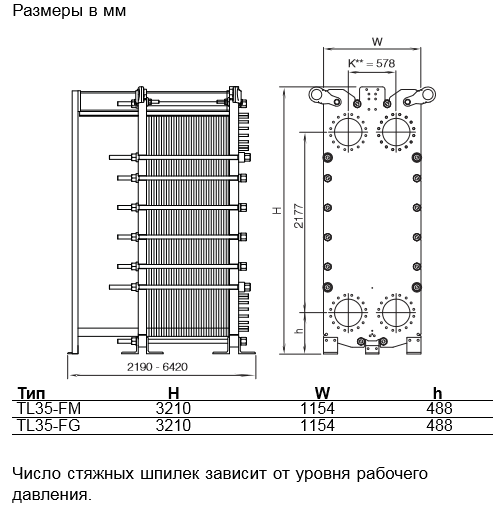 Размеры в мм

W

K** = 578

H

2177

h

2190 - 6420

| Тип | H | W | h |
|---|---|---|---|
| TL35-FM | 3210 | 1154 | 488 |
| TL35-FG | 3210 | 1154 | 488 |

Число стяжных шпилек зависит от уровня рабочего давления.