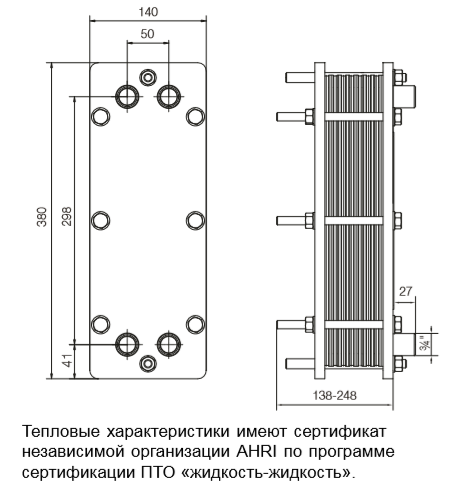 140

50

380

298

41

27

¾"

138-248

Тепловые характеристики имеют сертификат независимой организации AHRI по программе сертификации ПТО «жидкость-жидкость».