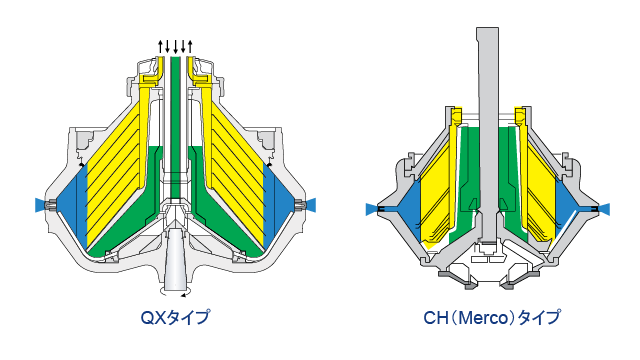 QXタイプ

CH（Merco）タイプ