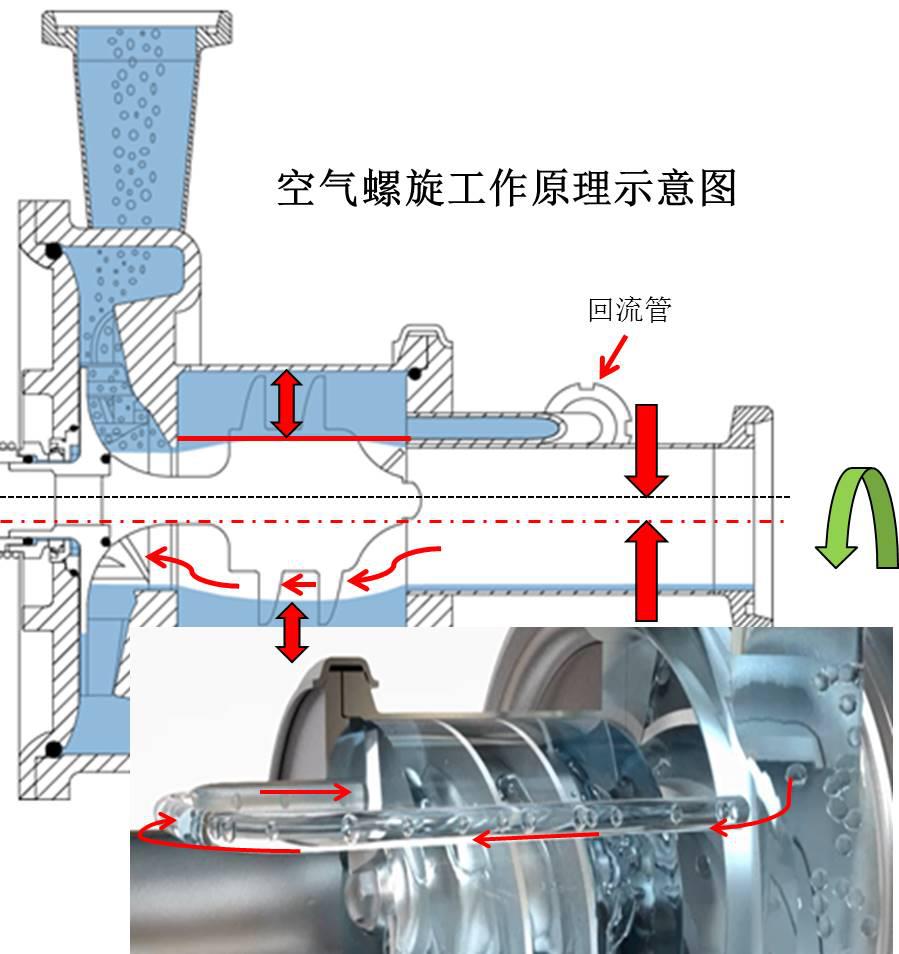 空气螺旋工作原理示意图

回流管