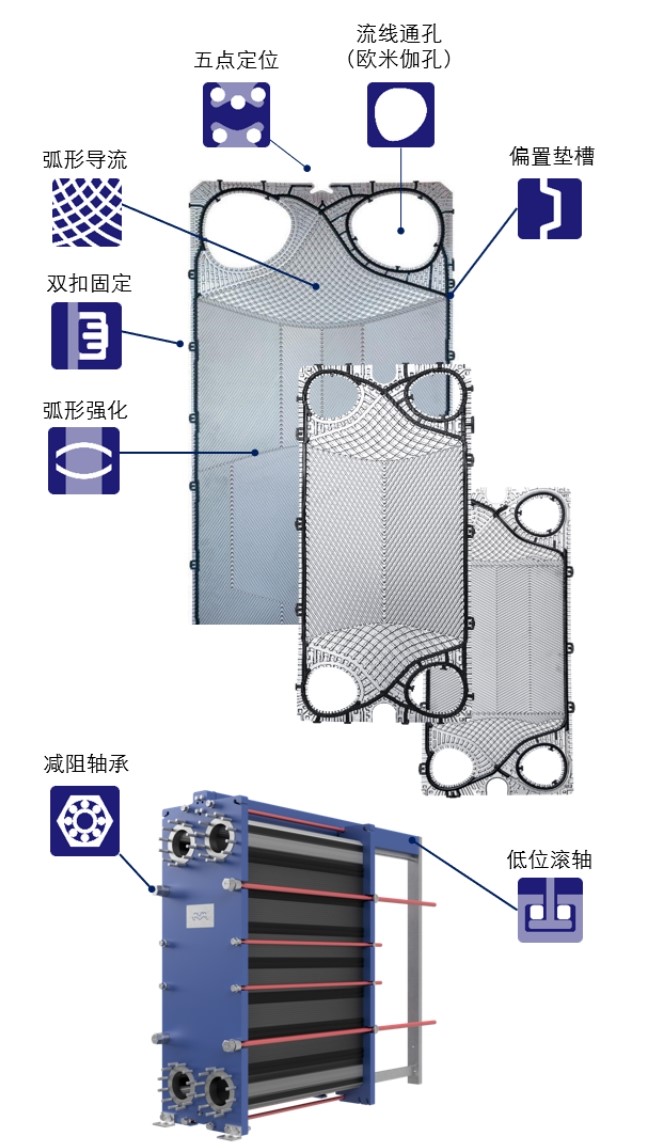 五点定位

流线通孔
(欧米伽孔)

弧形导流

偏置垫槽

双扣固定

弧形强化

减阻轴承

低位滚轴