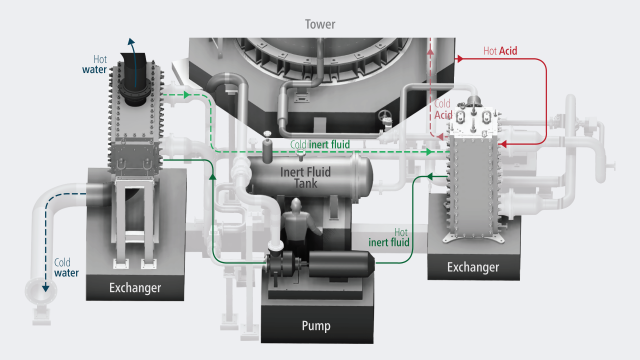 Tower

Hot water

Hot Acid

Cold Acid

Cold inert fluid

Inert Fluid Tank

Hot inert fluid

Cold water

Exchanger

Exchanger

Pump