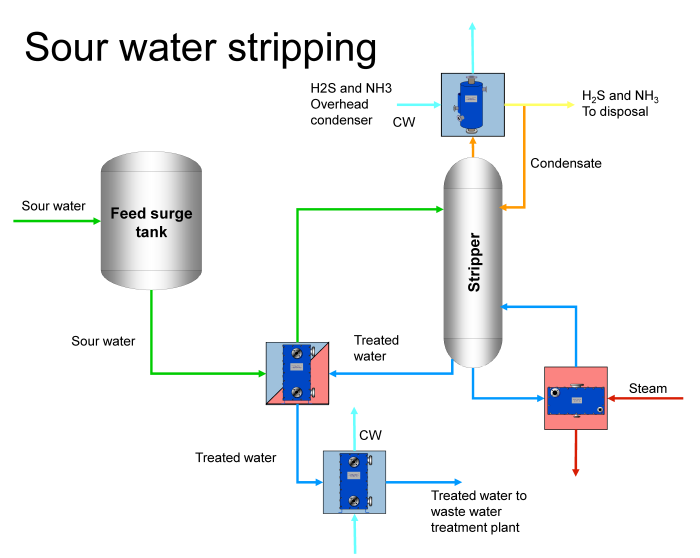 Sour water stripping

H2S and NH3 Overhead condenser

CW

$H_2S$ and $NH_3$ To disposal

Condensate

Sour water

Feed surge tank

Stripper

Sour water

Treated water

Steam

CW

Treated water

Treated water to waste water treatment plant