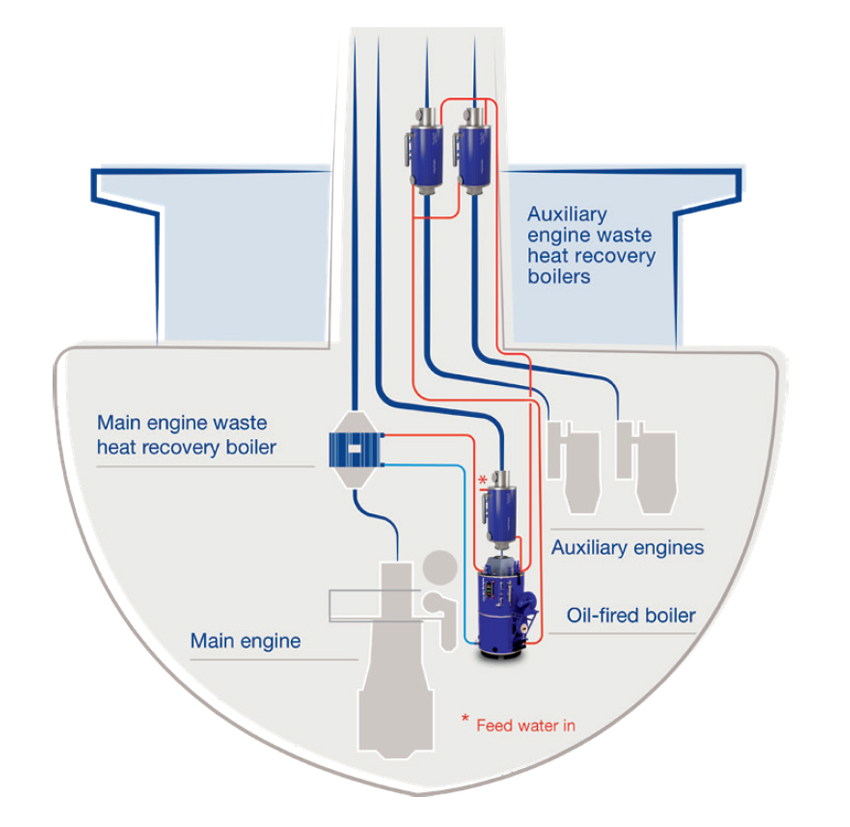 Auxiliary engine waste heat recovery boilers

Main engine waste heat recovery boiler

*

Auxiliary engines

Oil-fired boiler

Main engine

* Feed water in