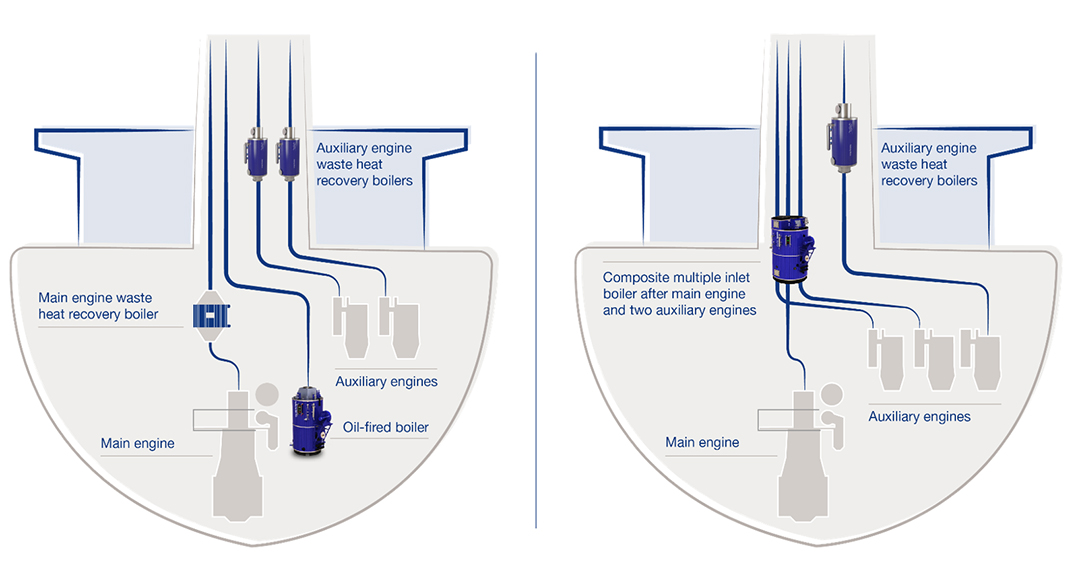 Auxiliary engine waste heat recovery boilers

Main engine waste heat recovery boiler

Auxiliary engines

Oil-fired boiler

Main engine

Auxiliary engine waste heat recovery boilers

Composite multiple inlet boiler after main engine and two auxiliary engines

Auxiliary engines

Main engine