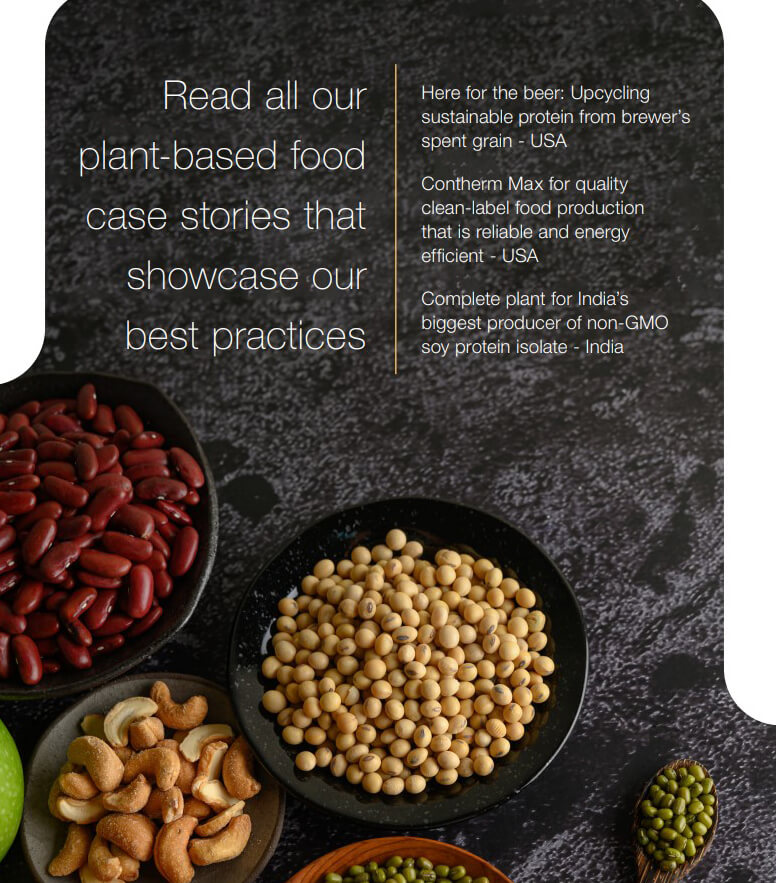 Read all our plant-based food case stories that showcase our best practices

Here for the beer: Upcycling sustainable protein from brewer's spent grain - USA

Contherm Max for quality clean-label food production that is reliable and energy efficient - USA

Complete plant for India's biggest producer of non-GMO soy protein isolate - India