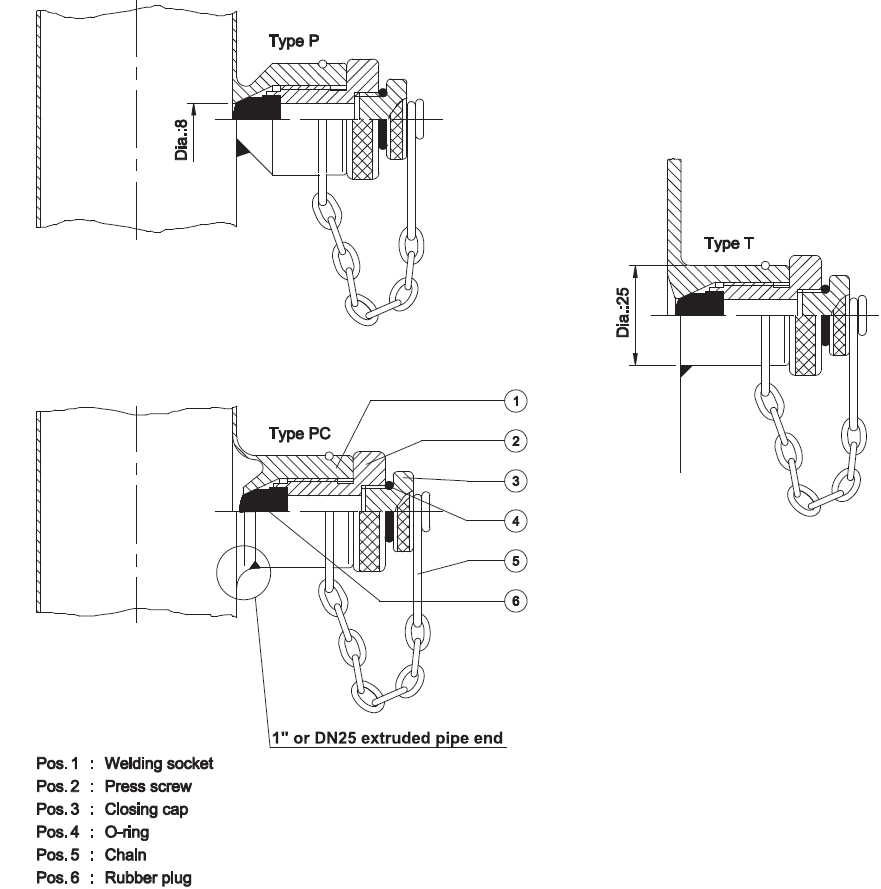 Type P

Dia.:8

Type T

Dia.:25

Type PC

1
2
3
4
5
6

1" or DN25 extruded pipe end

Pos. 1 : Welding socket
Pos. 2 : Press screw
Pos. 3 : Closing cap
Pos. 4 : O-ring
Pos. 5 : Chain
Pos. 6 : Rubber plug